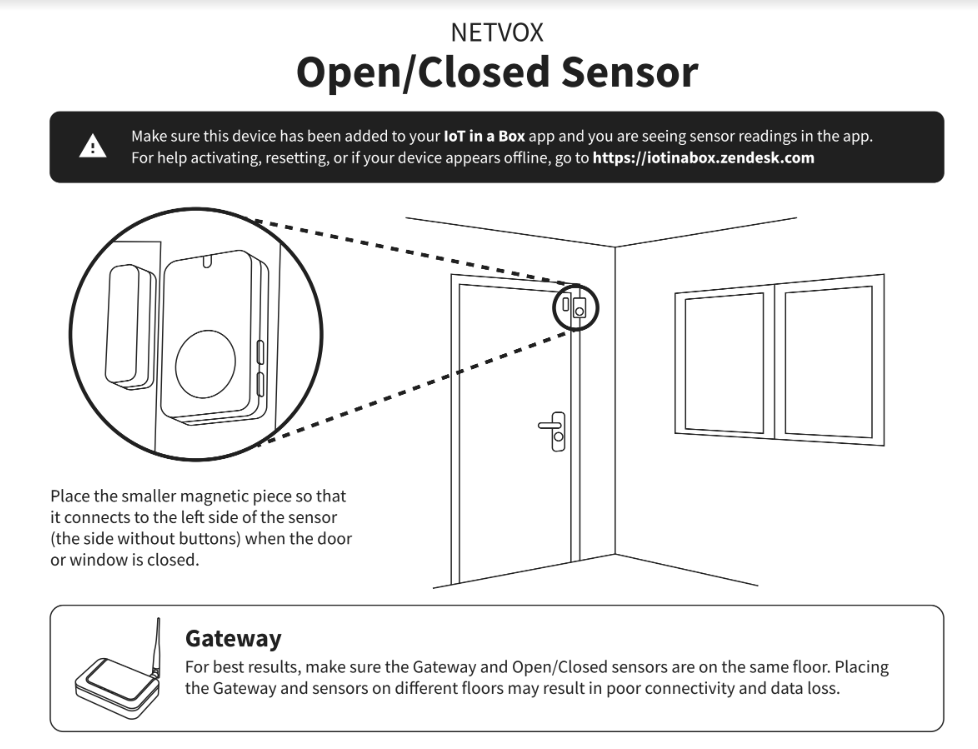 NETVOX

Open/Closed Sensor

Make sure this device has been added to your IoT in a Box app and you are seeing sensor readings in the app. For help activating, resetting, or if your device appears offline, go to https://iotinabox.zendesk.com

Place the smaller magnetic piece so that it connects to the left side of the sensor (the side without buttons) when the door or window is closed.

Gateway

For best results, make sure the Gateway and Open/Closed sensors are on the same floor. Placing the Gateway and sensors on different floors may result in poor connectivity and data loss.