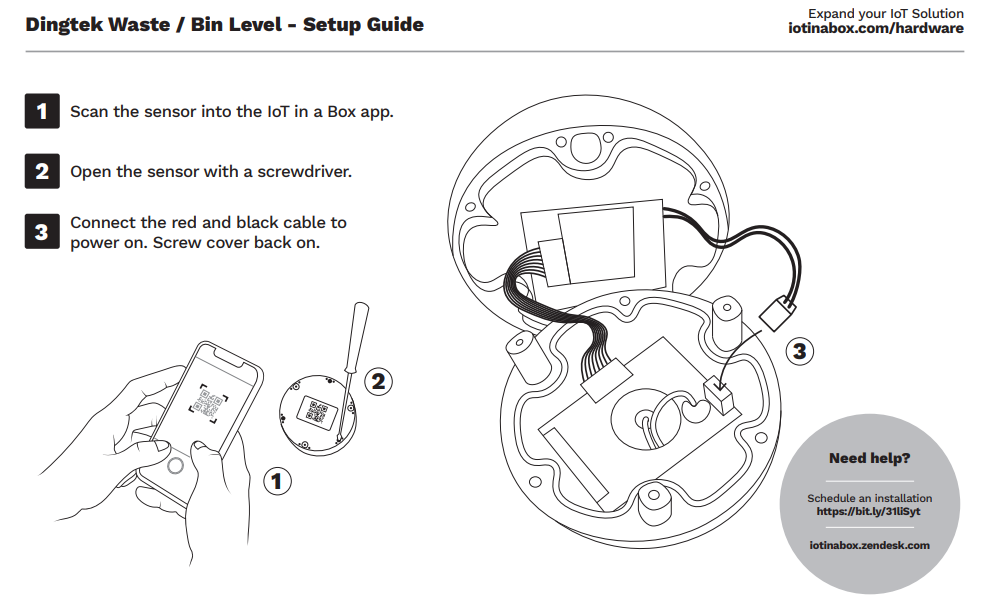 Dingtek Waste / Bin Level - Setup Guide

Expand your IoT Solution
iotinabox.com/hardware

1 Scan the sensor into the IoT in a Box app.

2 Open the sensor with a screwdriver.

3 Connect the red and black cable to power on. Screw cover back on.

2

1

3

Need help?

Schedule an installation
https://bit.ly/31liSyt

iotinabox.zendesk.com