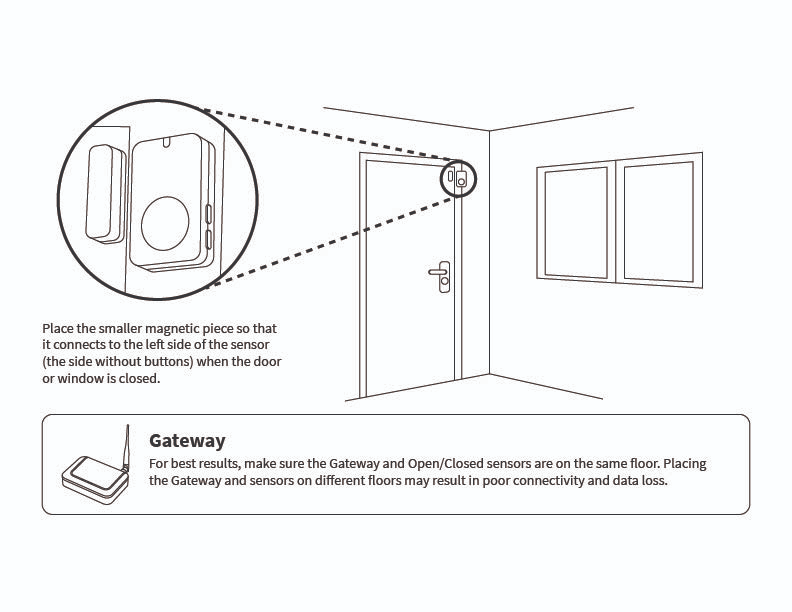 Place the smaller magnetic piece so that it connects to the left side of the sensor (the side without buttons) when the door or window is closed.

Gateway

For best results, make sure the Gateway and Open/Closed sensors are on the same floor. Placing the Gateway and sensors on different floors may result in poor connectivity and data loss.