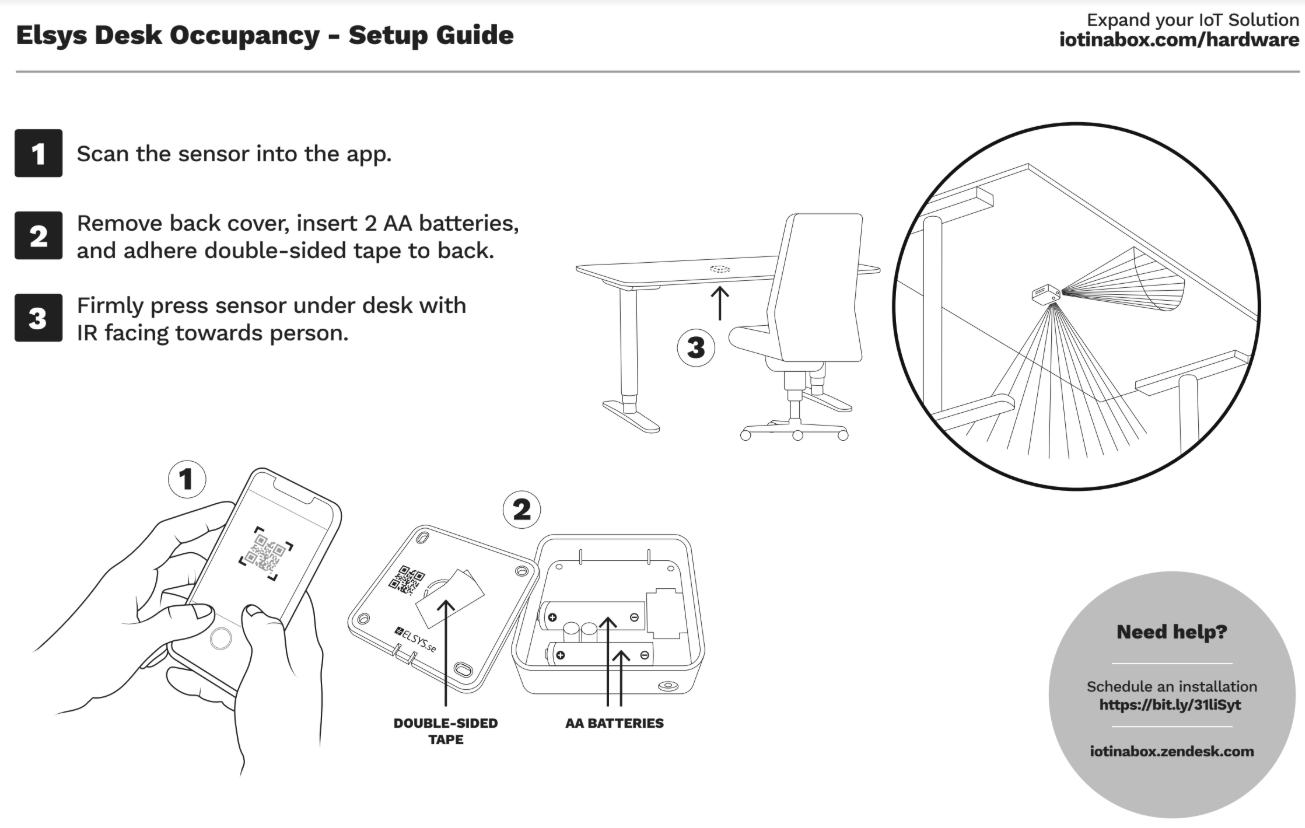 Elsys Desk Occupancy - Setup Guide

Expand your IoT Solution
iotinabox.com/hardware

1 Scan the sensor into the app.

2 Remove back cover, insert 2 AA batteries, and adhere double-sided tape to back.

3 Firmly press sensor under desk with IR facing towards person.

3

1

2

ELSYS.se

DOUBLE-SIDED TAPE

AA BATTERIES

Need help?

Schedule an installation
https://bit.ly/31liSyt

iotinabox.zendesk.com