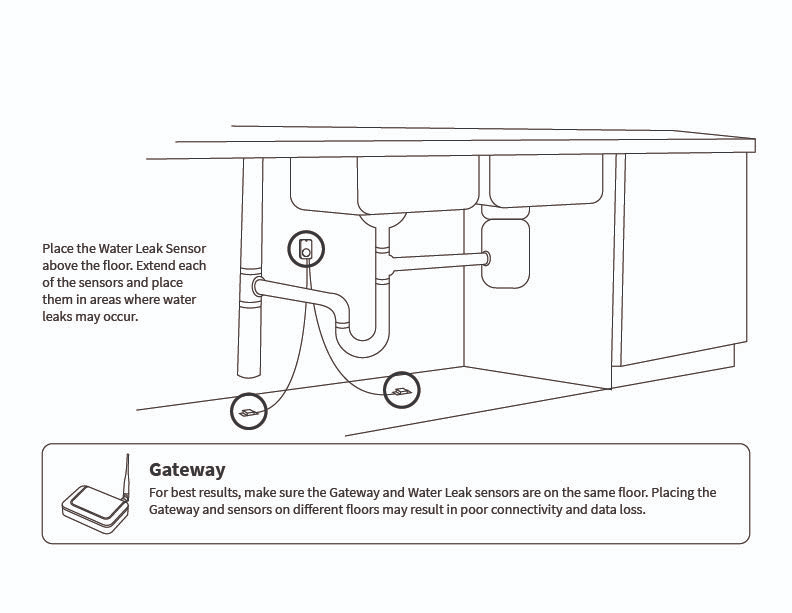 Place the Water Leak Sensor above the floor. Extend each of the sensors and place them in areas where water leaks may occur.

Gateway
For best results, make sure the Gateway and Water Leak sensors are on the same floor. Placing the Gateway and sensors on different floors may result in poor connectivity and data loss.