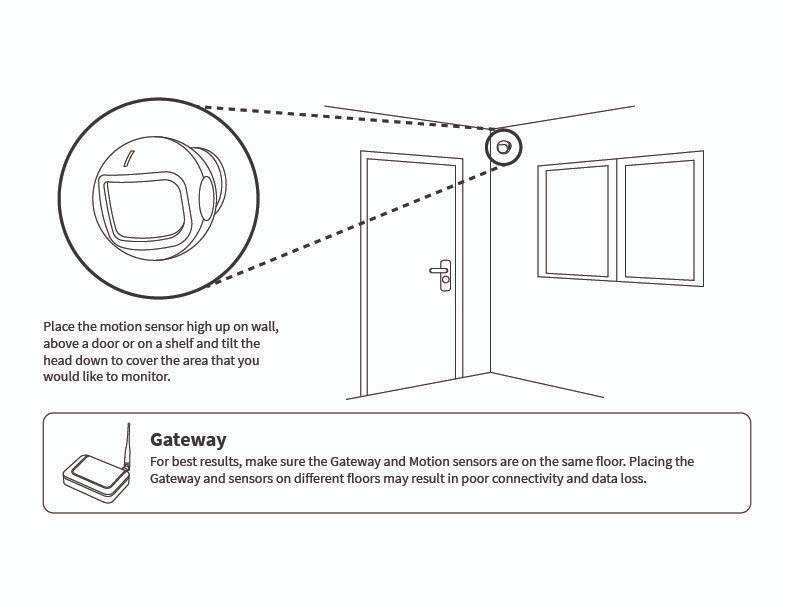 Place the motion sensor high up on wall, above a door or on a shelf and tilt the head down to cover the area that you would like to monitor.

Gateway
For best results, make sure the Gateway and Motion sensors are on the same floor. Placing the Gateway and sensors on different floors may result in poor connectivity and data loss.