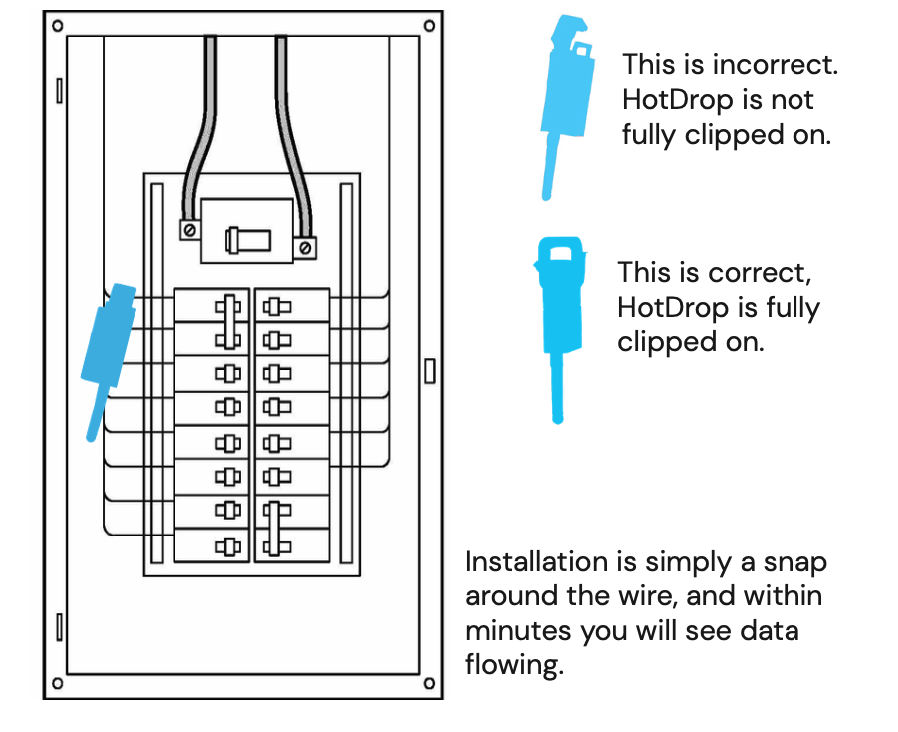 This is incorrect. HotDrop is not fully clipped on.

This is correct, HotDrop is fully clipped on.

Installation is simply a snap around the wire, and within minutes you will see data flowing.