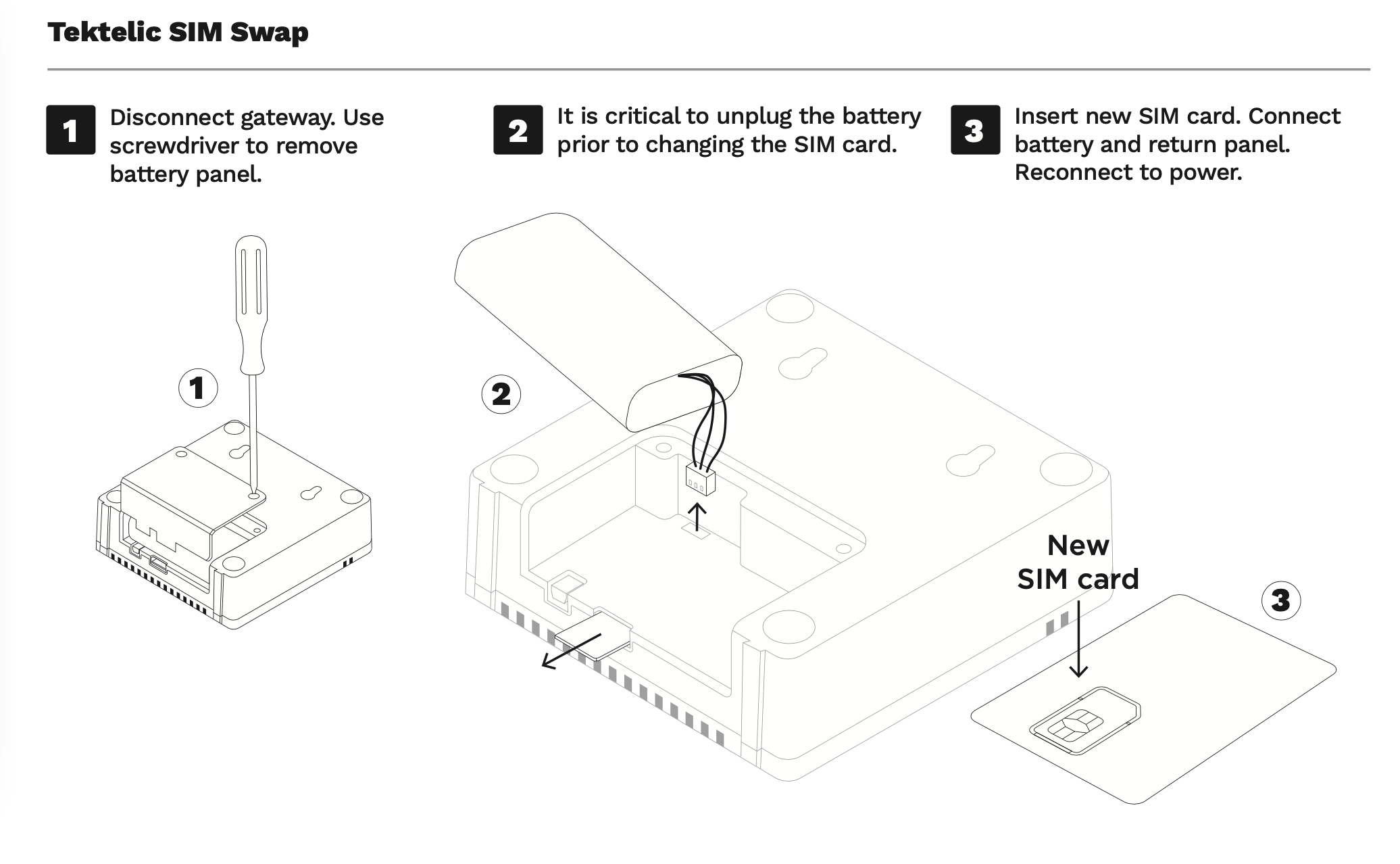 Tektelic SIM Swap

1 Disconnect gateway. Use screwdriver to remove battery panel.

2 It is critical to unplug the battery prior to changing the SIM card.

3 Insert new SIM card. Connect battery and return panel. Reconnect to power.

1

2

New SIM card

3